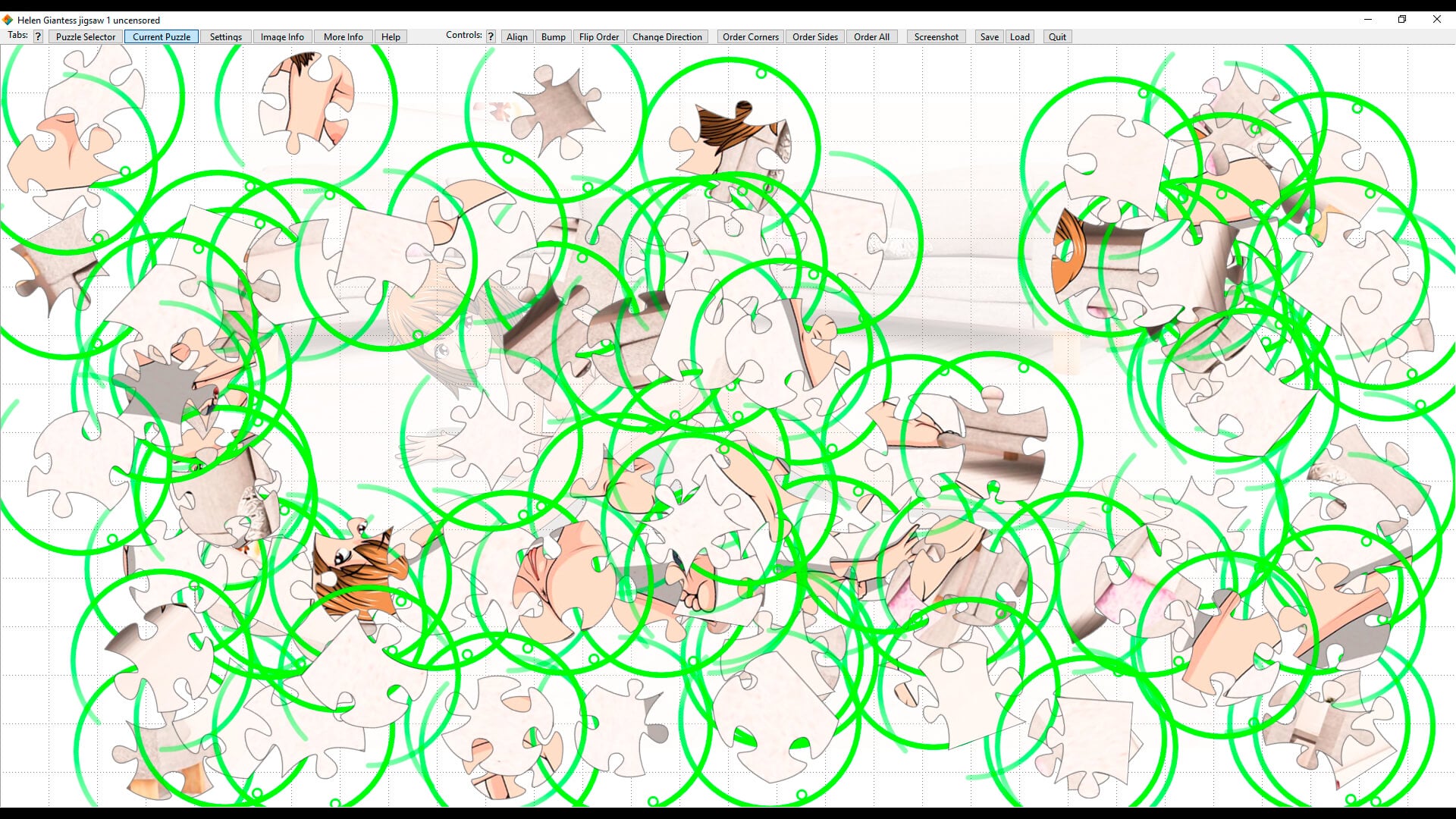 Helen Giantess jigsaw 1 uncensored

Tabs: ? Puzzle Selector Current Puzzle Settings Image Info More Info Help Controls: ? Align Bump Flip Order Change Direction Order Corners Order Sides Order All Screenshot Save Load Quit